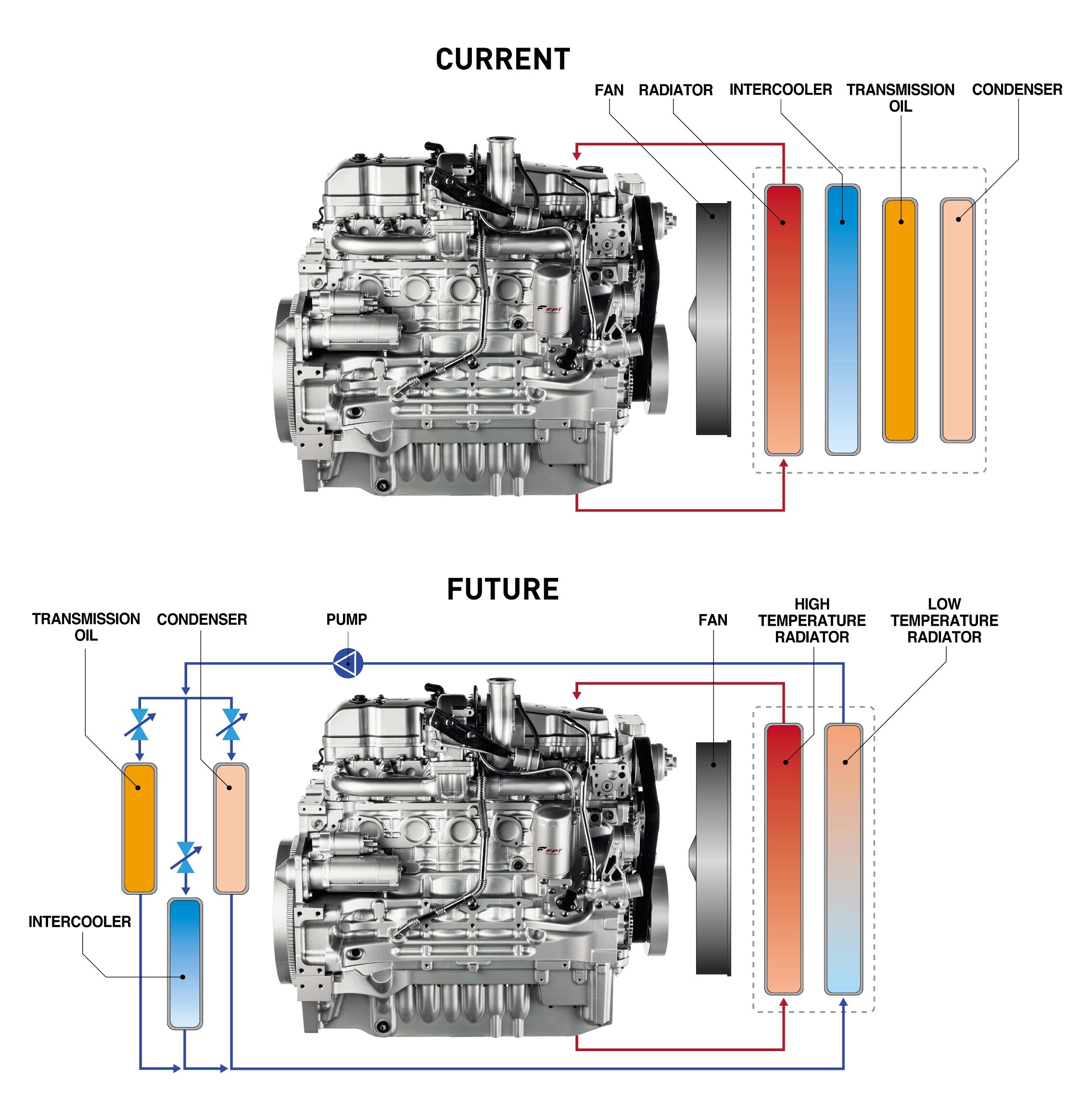 CURRENT

FAN RADIATOR INTERCOOLER TRANSMISSION OIL CONDENSER

FPT

FUTURE

TRANSMISSION OIL CONDENSER PUMP FAN HIGH TEMPERATURE RADIATOR LOW TEMPERATURE RADIATOR

INTERCOOLER

FPT